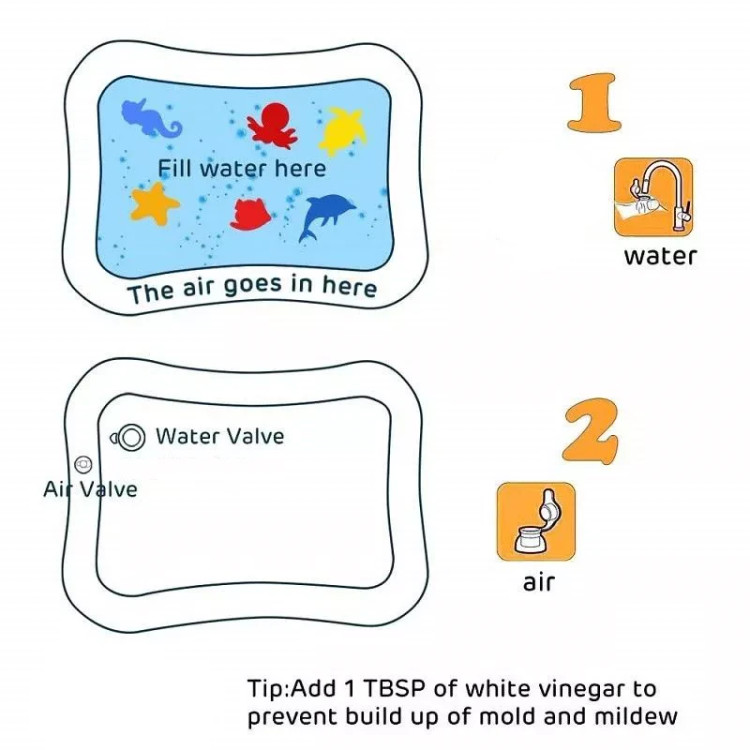 Fill water here

The air goes in here

1

water

Water Valve

Air Valve

2

air

Tip:Add 1 TBSP of white vinegar to prevent build up of mold and mildew